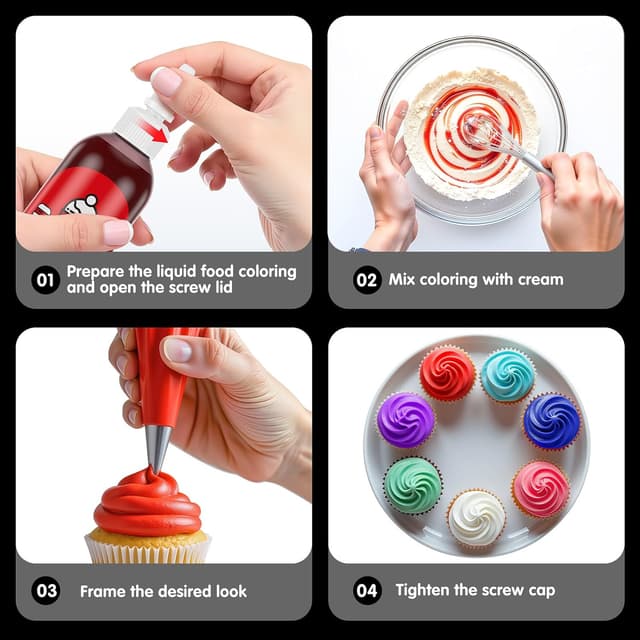 01 Prepare the liquid food coloring and open the screw lid

02 Mix coloring with cream

03 Frame the desired look

04 Tighten the screw cap