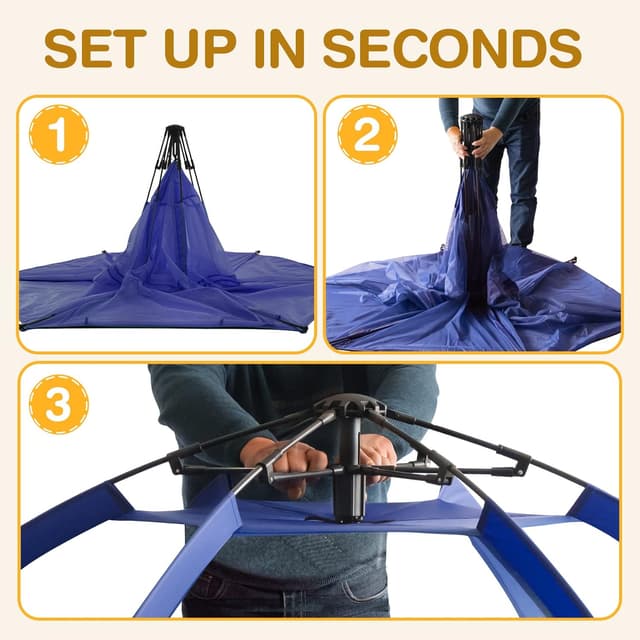 SET UP IN SECONDS

1

2

3