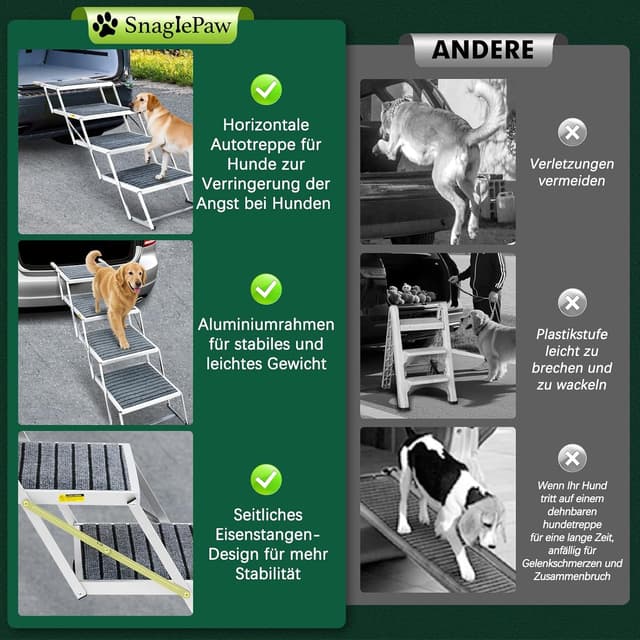 SnaglePaw

Horizontale Autotreppe für Hunde zur Verringerung der Angst bei Hunden

Aluminiumrahmen für stabiles und leichtes Gewicht

Seitliches Eisenstangen-Design für mehr Stabilität

ANDERE

Verletzungen vermeiden

Plastikstufe leicht zu brechen und zu wackeln

Wenn Ihr Hund tritt auf einem dehnbaren hundetreppe für eine lange Zeit, anfällig für Gelenkschmerzen und Zusammenbruch