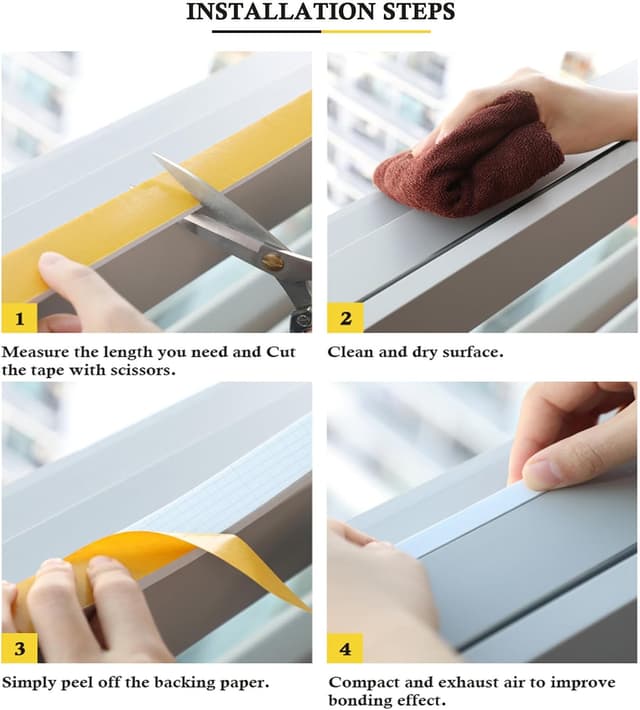 INSTALLATION STEPS

1

Measure the length you need and Cut the tape with scissors.

2

Clean and dry surface.

3

Simply peel off the backing paper.

4

Compact and exhaust air to improve bonding effect.