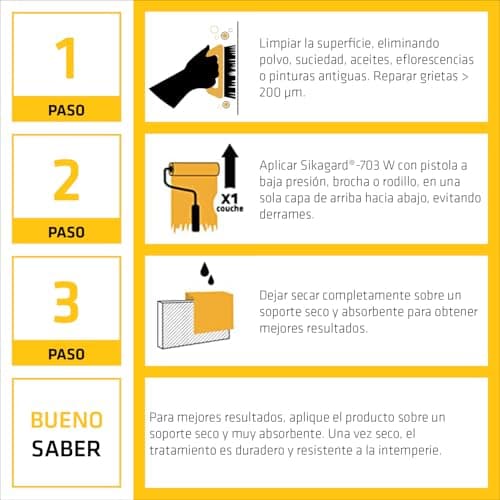 1
PASO

Limpiar la superficie, eliminando polvo, suciedad, aceites, eflorescencias o pinturas antiguas. Reparar grietas > 200 µm.

2
PASO

X1
couche

Aplicar Sikagard®-703 W con pistola a baja presión, brocha o rodillo, en una sola capa de arriba hacia abajo, evitando derrames.

3
PASO

Dejar secar completamente sobre un soporte seco y absorbente para obtener mejores resultados.

BUENO
SABER

Para mejores resultados, aplique el producto sobre un soporte seco y muy absorbente. Una vez seco, el tratamiento es duradero y resistente a la intemperie.