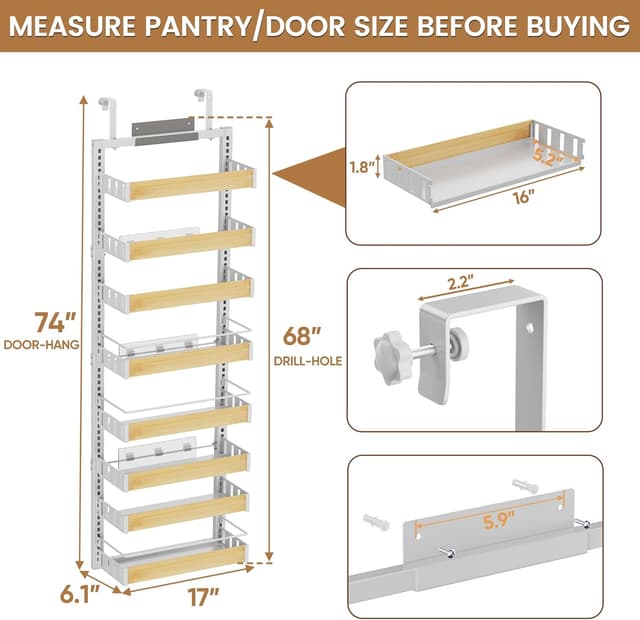 MEASURE PANTRY/DOOR SIZE BEFORE BUYING

74"
DOOR-HANG

68"
DRILL-HOLE

6.1"
17"

1.8"
5.2"
16"

2.2"

5.9"