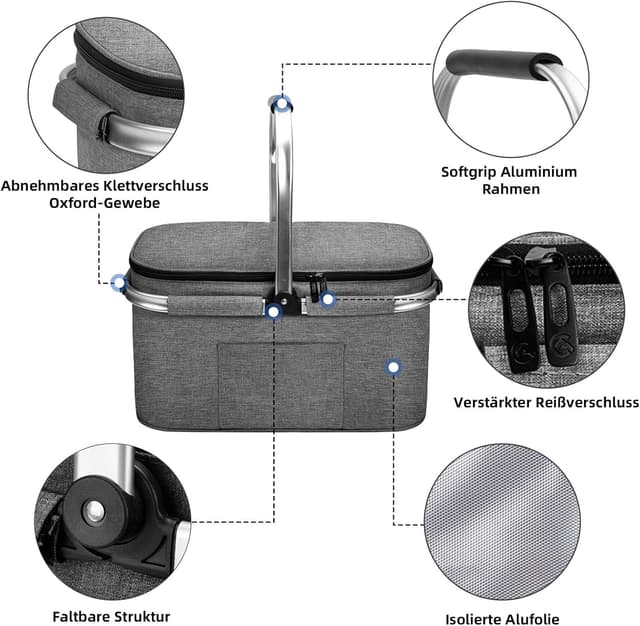 Abnehmbares Klettverschluss Oxford-Gewebe

Softgrip Aluminium Rahmen

Verstärkter Reißverschluss

Faltbare Struktur

Isolierte Alufolie