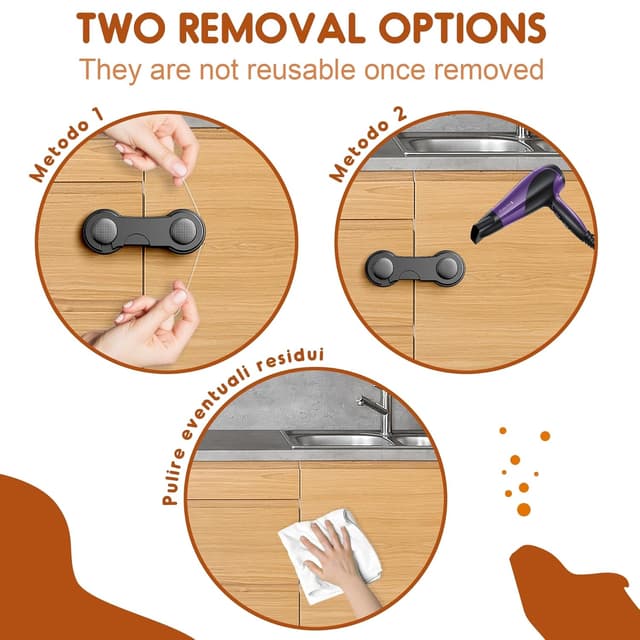 TWO REMOVAL OPTIONS
They are not reusable once removed

Metodo 1

Metodo 2

Pulire eventuali residui