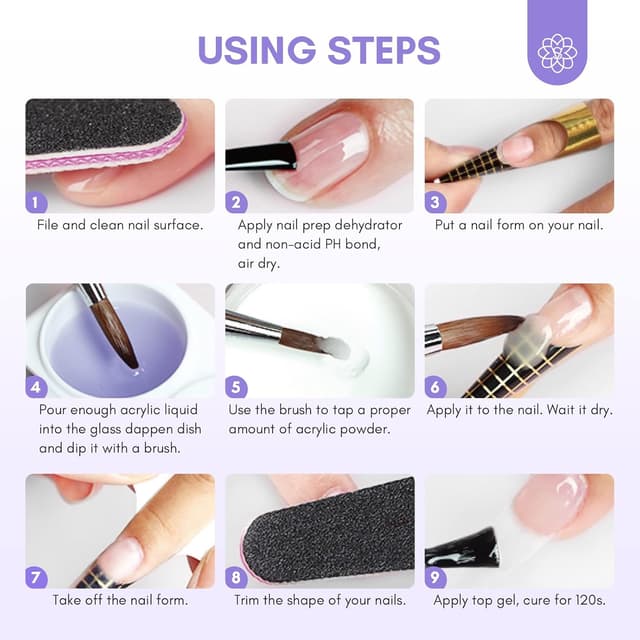 USING STEPS

1
File and clean nail surface.

2
Apply nail prep dehydrator and non-acid PH bond, air dry.

3
Put a nail form on your nail.

4
Pour enough acrylic liquid into the glass dappen dish and dip it with a brush.

5
Use the brush to tap a proper amount of acrylic powder.

6
Apply it to the nail. Wait it dry.

7
Take off the nail form.

8
Trim the shape of your nails.

9
Apply top gel, cure for 120s.