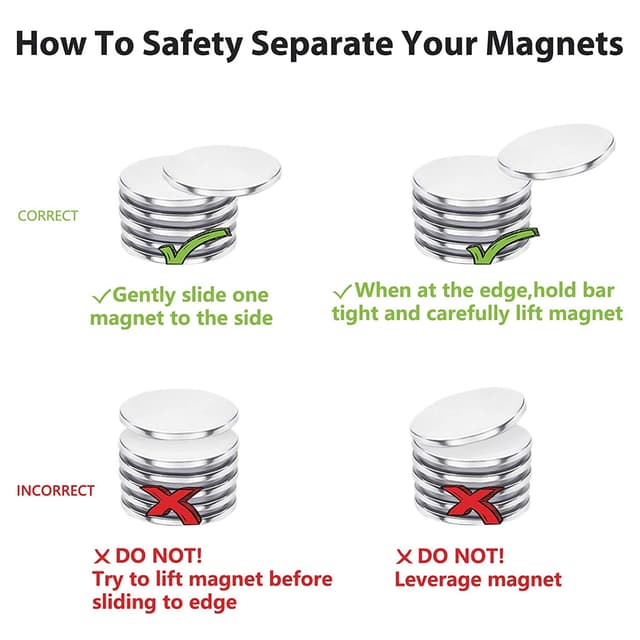 How To Safety Separate Your Magnets

CORRECT

✓Gently slide one magnet to the side

✓When at the edge,hold bar tight and carefully lift magnet

INCORRECT

✕ DO NOT!
Try to lift magnet before sliding to edge

✕ DO NOT!
Leverage magnet