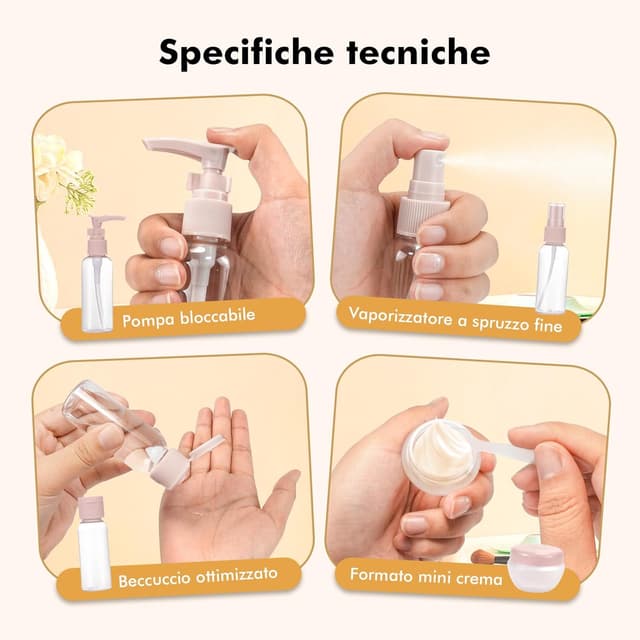 Specifiche tecniche

Pompa bloccabile

Vaporizzatore a spruzzo fine

Beccuccio ottimizzato

Formato mini crema