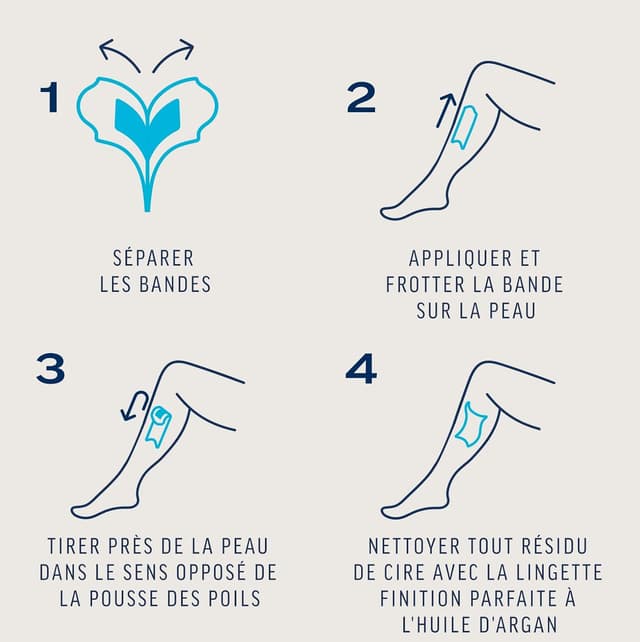 1

SÉPARER LES BANDES

2

APPLIQUER ET FROTTER LA BANDE SUR LA PEAU

3

TIRER PRÈS DE LA PEAU DANS LE SENS OPPOSÉ DE LA POUSSE DES POILS

4

NETTOYER TOUT RÉSIDU DE CIRE AVEC LA LINGETTE FINITION PARFAITE À L'HUILE D'ARGAN