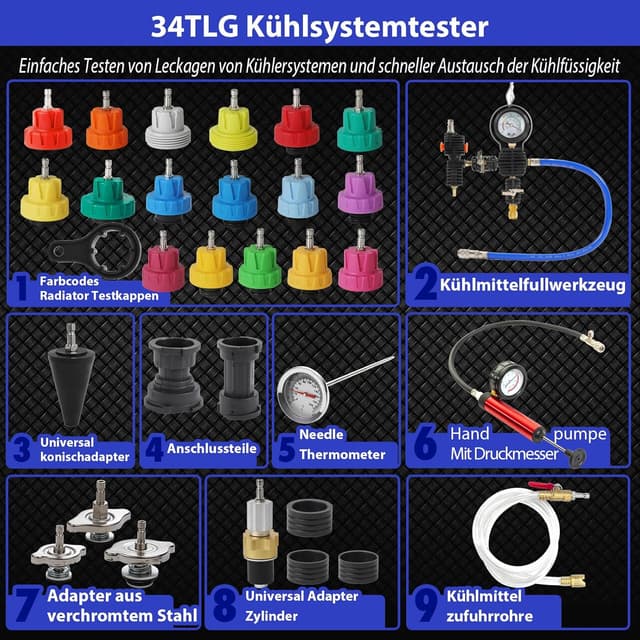 34TLG Kühlsystemtester

Einfaches Testen von Leckagen von Kühlersystemen und schneller Austausch der Kühlfüssigkeit

1 Farbcodes Radiator Testkappen

2 Kühlmittelfullwerkzeug

3 Universal konischadapter

4 Anschlussteile

5 Needle Thermometer

6 Hand pumpe Mit Druckmesser

7 Adapter aus verchromtem Stahl

8 Universal Adapter Zylinder

9 Kühlmittel zufuhrrohre