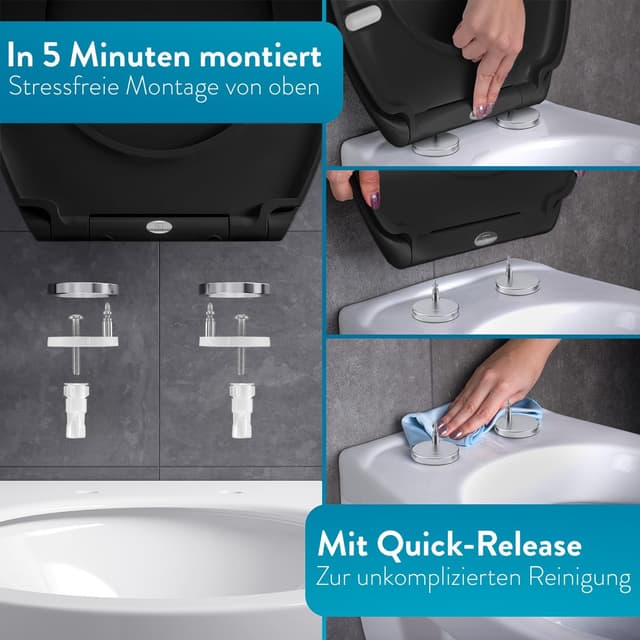 In 5 Minuten montiert
Stressfreie Montage von oben

Mit Quick-Release
Zur unkomplizierten Reinigung