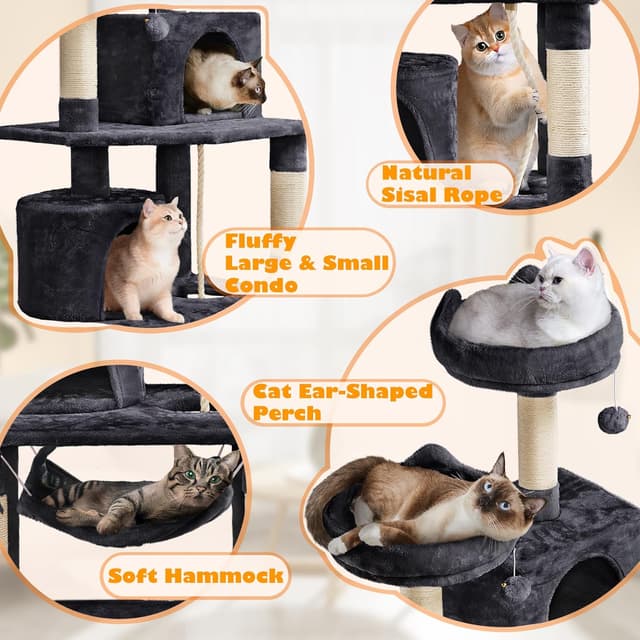 Natural Sisal Rope

Fluffy Large & Small Condo

Cat Ear-Shaped Perch

Soft Hammock