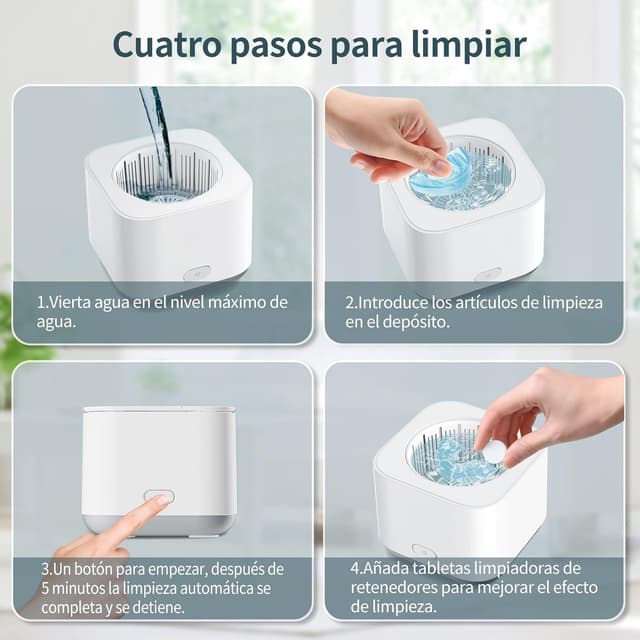 Cuatro pasos para limpiar

1.Vierta agua en el nivel máximo de agua.

2.Introduce los artículos de limpieza en el depósito.

3.Un botón para empezar, después de 5 minutos la limpieza automática se completa y se detiene.

4.Añada tabletas limpiadoras de retenedores para mejorar el efecto de limpieza.