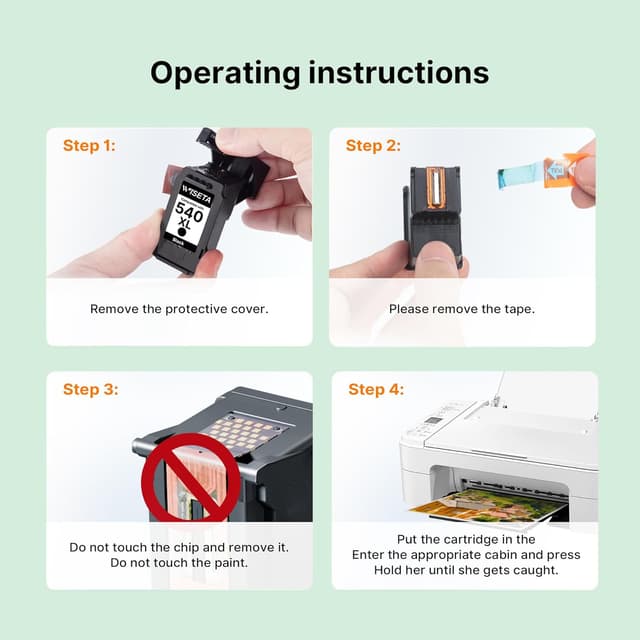 Operating instructions

Step 1:

WISETA
540
XL
Black

Remove the protective cover.

Step 2:

Please remove the tape.

Step 3:

Do not touch the chip and remove it.
Do not touch the paint.

Step 4:

Put the cartridge in the
Enter the appropriate cabin and press
Hold her until she gets caught.