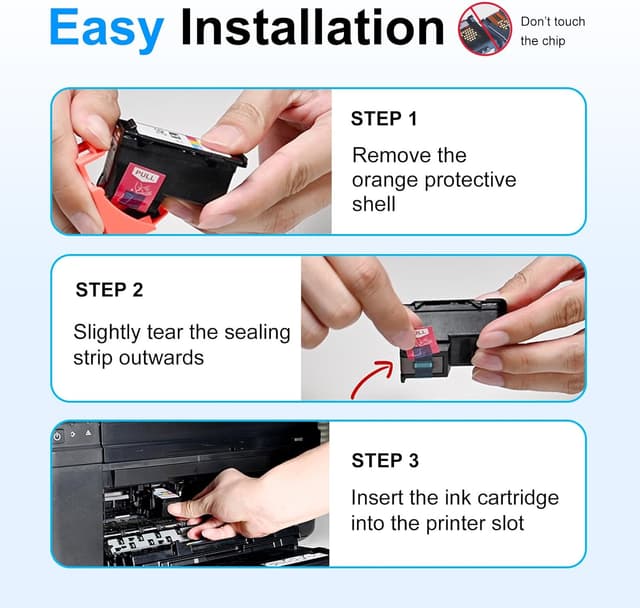 Easy Installation

Don't touch the chip

PULL

STEP 1

Remove the orange protective shell

STEP 2

Slightly tear the sealing strip outwards

STEP 3

Insert the ink cartridge into the printer slot