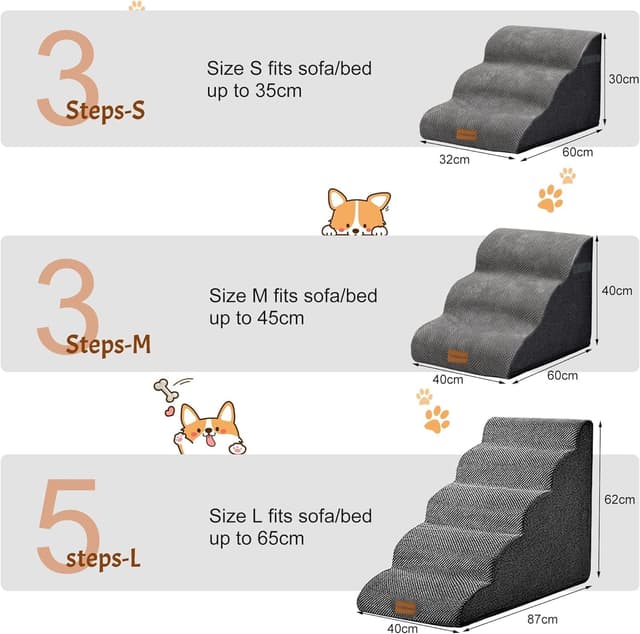 3 Steps-S

Size S fits sofa/bed up to 35cm

30cm
32cm
60cm

3 Steps-M

Size M fits sofa/bed up to 45cm

40cm
40cm
60cm

5 steps-L

Size L fits sofa/bed up to 65cm

62cm
40cm
87cm