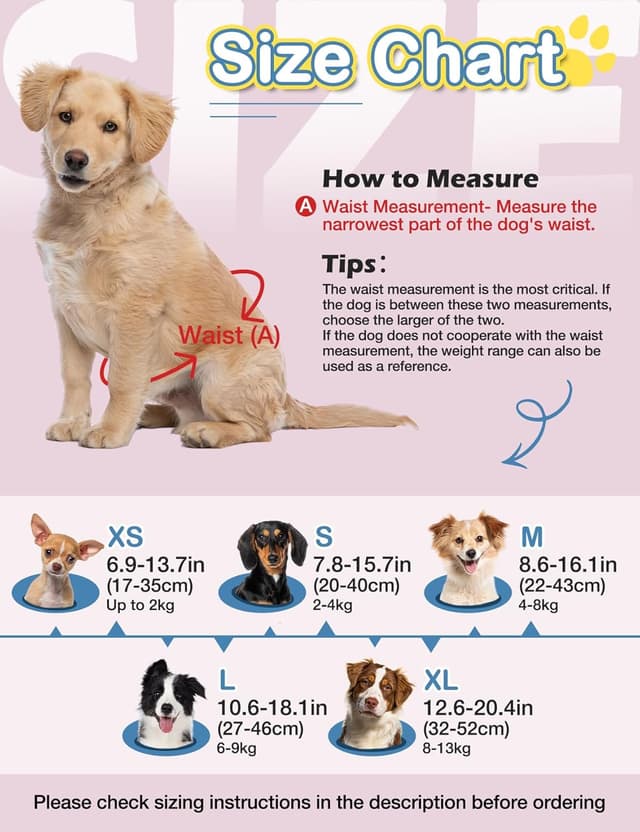 SIZE

Size Chart

How to Measure

A Waist Measurement- Measure the narrowest part of the dog's waist.

Tips:

The waist measurement is the most critical. If the dog is between these two measurements, choose the larger of the two.
If the dog does not cooperate with the waist measurement, the weight range can also be used as a reference.

Waist (A)

XS
6.9-13.7in
(17-35cm)
Up to 2kg

S
7.8-15.7in
(20-40cm)
2-4kg

M
8.6-16.1in
(22-43cm)
4-8kg

L
10.6-18.1in
(27-46cm)
6-9kg

XL
12.6-20.4in
(32-52cm)
8-13kg

Please check sizing instructions in the description before ordering