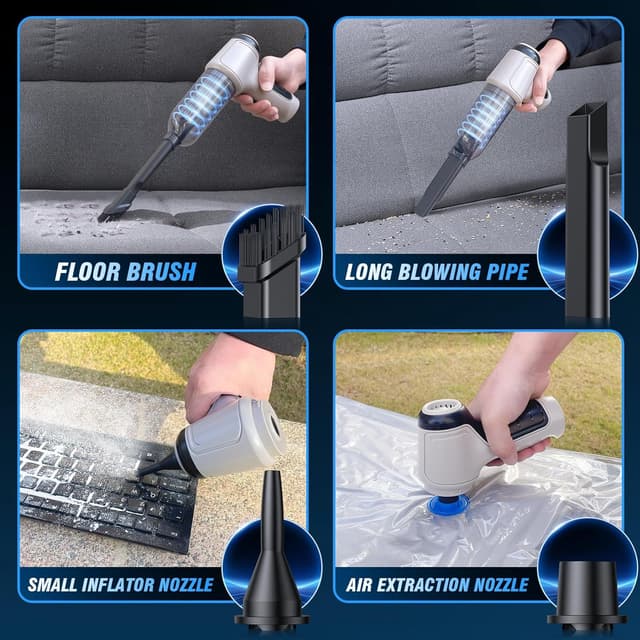 FLOOR BRUSH

LONG BLOWING PIPE

SMALL INFLATOR NOZZLE

AIR EXTRACTION NOZZLE