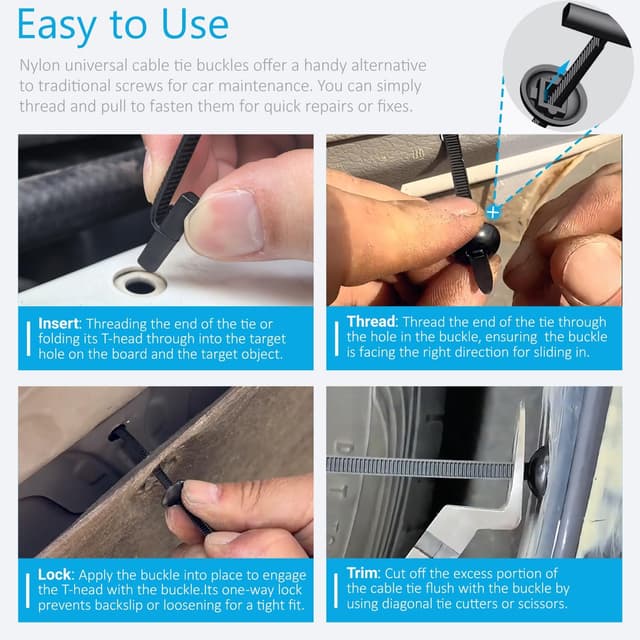 Easy to Use

Nylon universal cable tie buckles offer a handy alternative to traditional screws for car maintenance. You can simply thread and pull to fasten them for quick repairs or fixes.

Insert: Threading the end of the tie or folding its T-head through into the target hole on the board and the target object.

Thread: Thread the end of the tie through the hole in the buckle, ensuring the buckle is facing the right direction for sliding in.

Lock: Apply the buckle into place to engage the T-head with the buckle.Its one-way lock prevents backslip or loosening for a tight fit.

Trim: Cut off the excess portion of the cable tie flush with the buckle by using diagonal tie cutters or scissors.