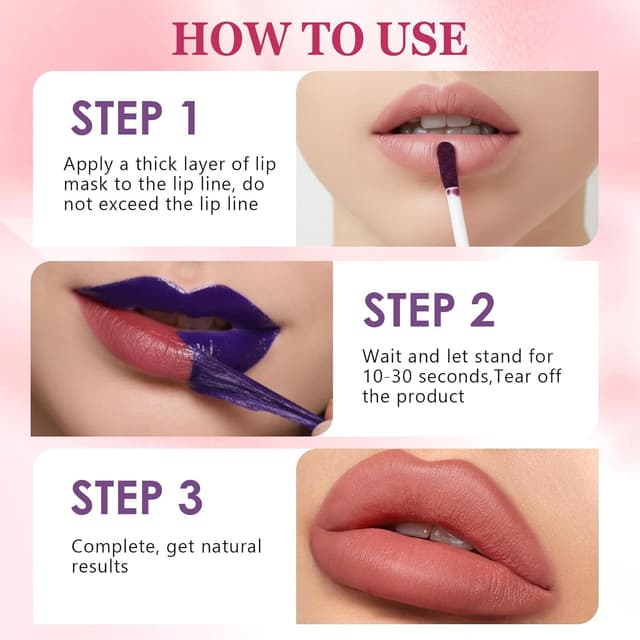 HOW TO USE

STEP 1

Apply a thick layer of lip mask to the lip line, do not exceed the lip line

STEP 2

Wait and let stand for 10-30 seconds,Tear off the product

STEP 3

Complete, get natural results