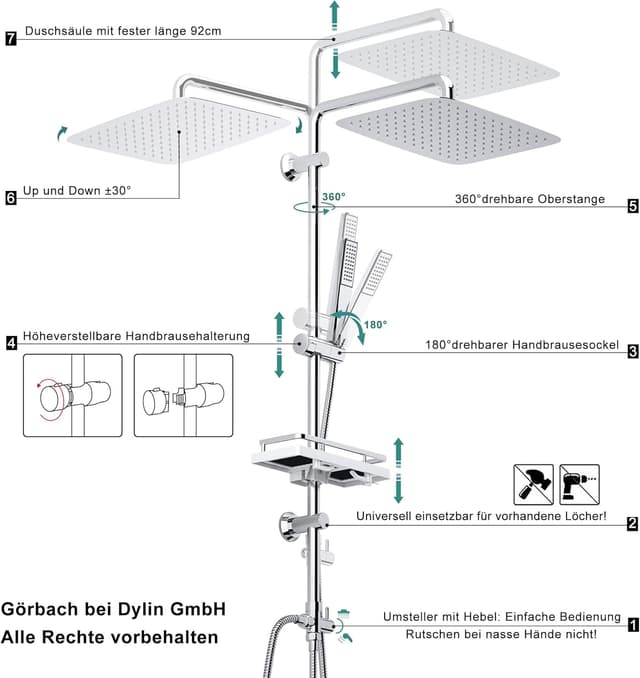 7 Duschsäule mit fester länge 92cm

6 Up und Down ±30°

360°

360°drehbare Oberstange 5

180°

4 Höheverstellbare Handbrausehalterung

180°drehbarer Handbrausesockel 3

Universell einsetzbar für vorhandene Löcher! 2

Görbach bei Dylin GmbH
Alle Rechte vorbehalten

Umsteller mit Hebel: Einfache Bedienung 1
Rutschen bei nasse Hände nicht!