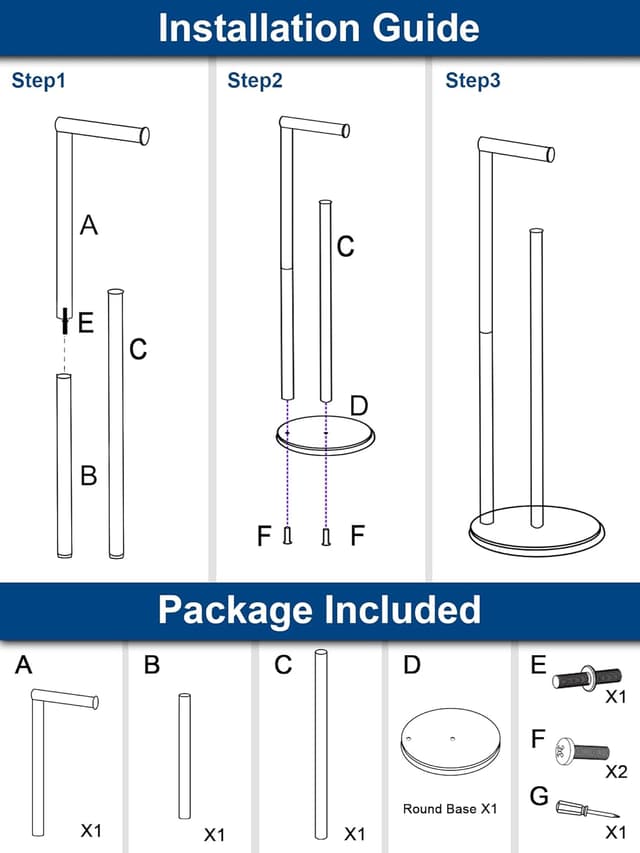 Installation Guide

Step1

A

E

C

B

Step2

C

D

F F

Step3

Package Included

A

X1

B

X1

C

X1

D

Round Base X1

E

X1

F

X2

G

X1