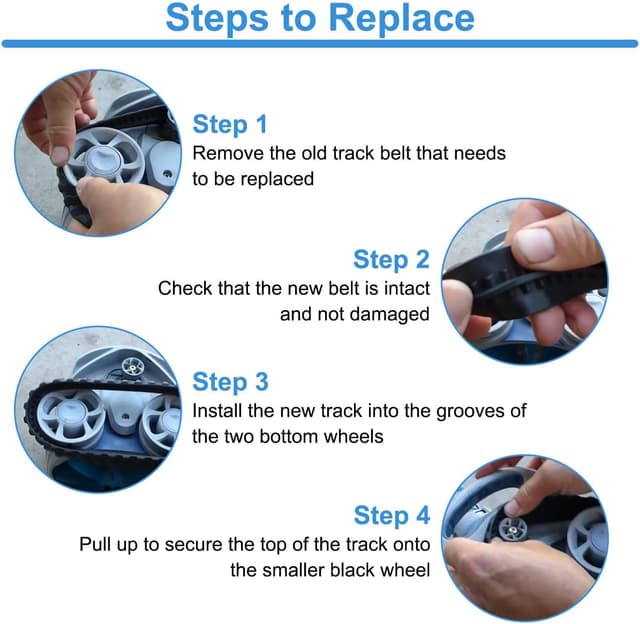 Steps to Replace

Step 1
Remove the old track belt that needs to be replaced

Step 2
Check that the new belt is intact and not damaged

Step 3
Install the new track into the grooves of the two bottom wheels

Step 4
Pull up to secure the top of the track onto the smaller black wheel