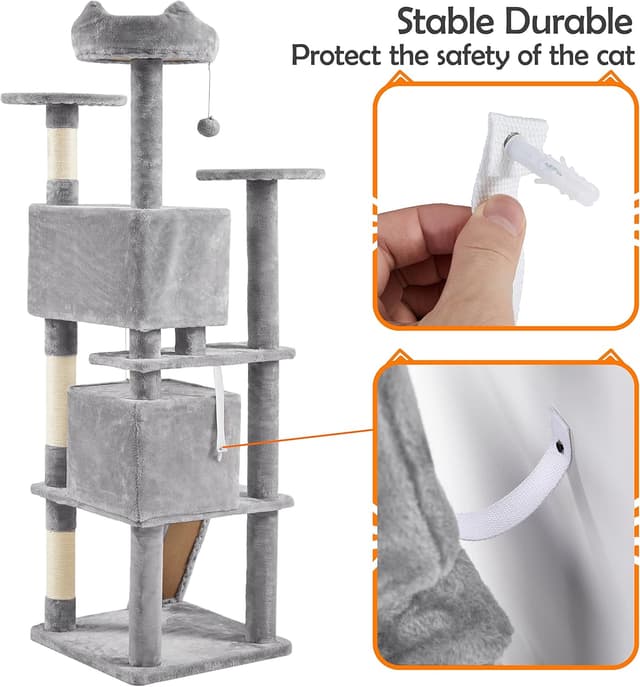 Stable Durable
Protect the safety of the cat