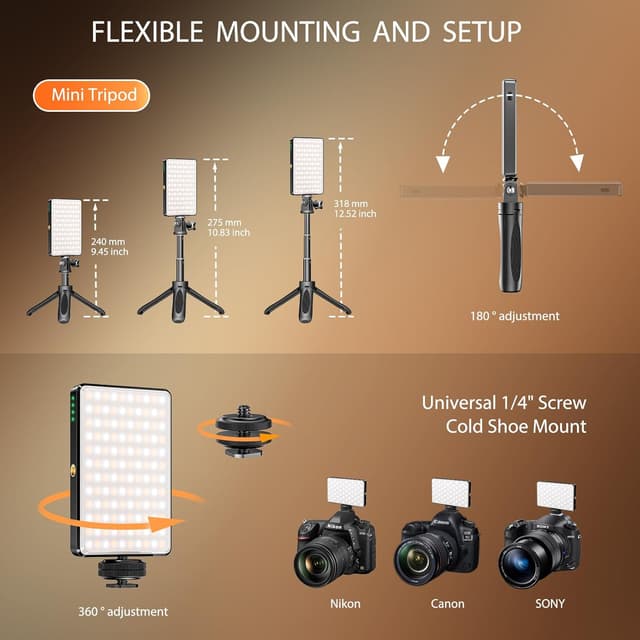 FLEXIBLE MOUNTING AND SETUP

Mini Tripod

240 mm
9.45 inch

275 mm
10.83 inch

318 mm
12.52 inch

180 ° adjustment

Universal 1/4" Screw
Cold Shoe Mount

360 ° adjustment

Nikon

Canon

SONY