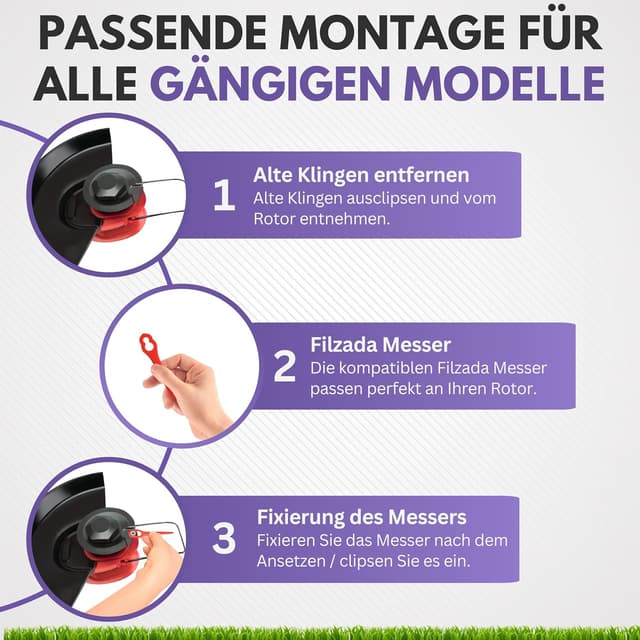 PASSENDE MONTAGE FÜR ALLE GÄNGIGEN MODELLE

1
Alte Klingen entfernen
Alte Klingen ausclipsen und vom Rotor entnehmen.

2
Filzada Messer
Die kompatiblen Filzada Messer passen perfekt an Ihren Rotor.

3
Fixierung des Messers
Fixieren Sie das Messer nach dem Ansetzen / clipsen Sie es ein.