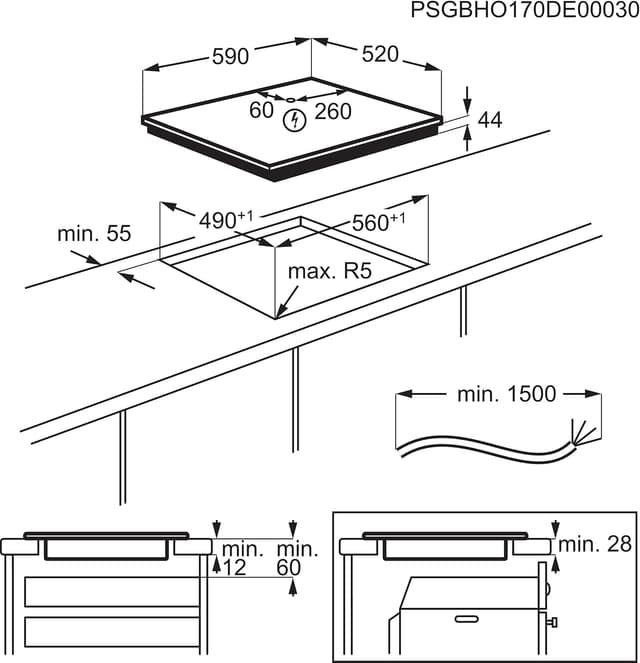 PSGBHO170DE00030

590

520

60

260

44

$490^{+1}$

$560^{+1}$

min. 55

max. R5

min. 1500

min. 12

min. 60

min. 28