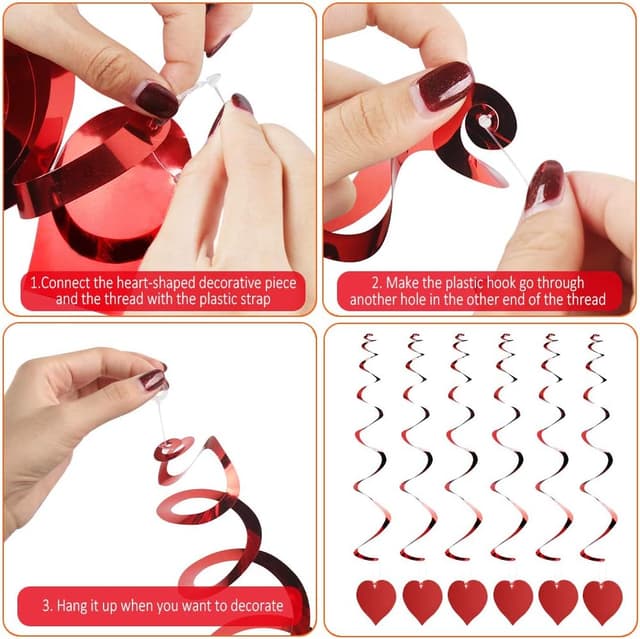 1.Connect the heart-shaped decorative piece and the thread with the plastic strap

2. Make the plastic hook go through another hole in the other end of the thread

3. Hang it up when you want to decorate