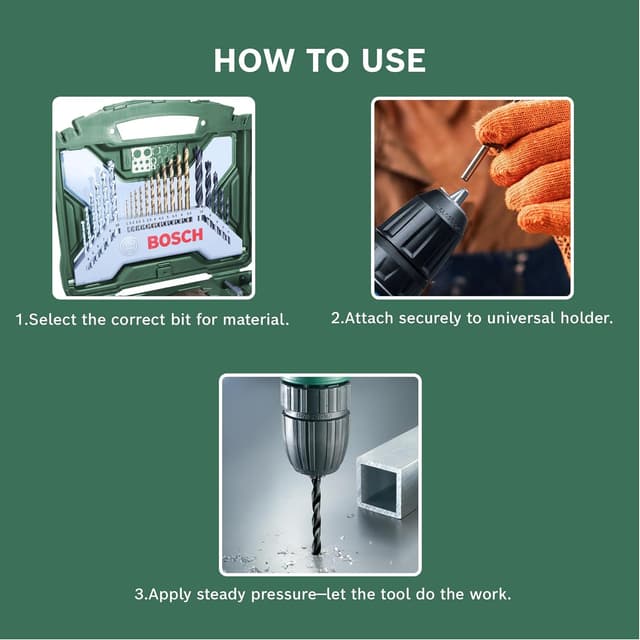 HOW TO USE

BOSCH

1.Select the correct bit for material.

2.Attach securely to universal holder.

3.Apply steady pressure—let the tool do the work.