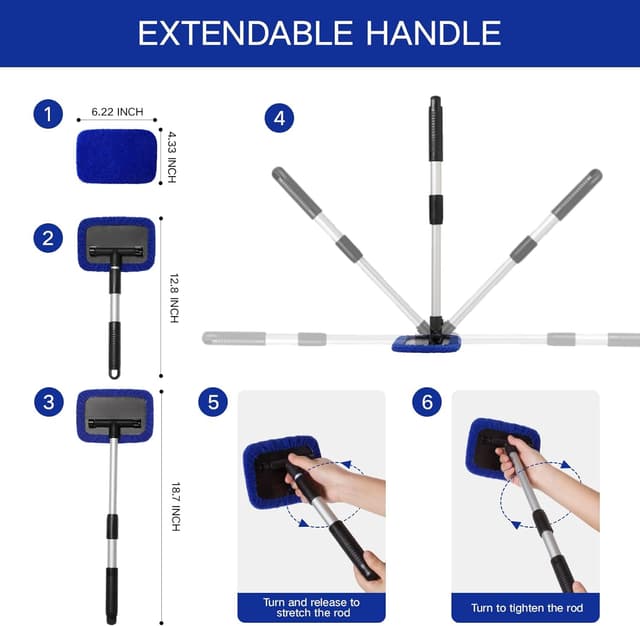 EXTENDABLE HANDLE

1
6.22 INCH
4.33 INCH

2
12.8 INCH

3
18.7 INCH

4

5
Turn and release to stretch the rod

6
Turn to tighten the rod