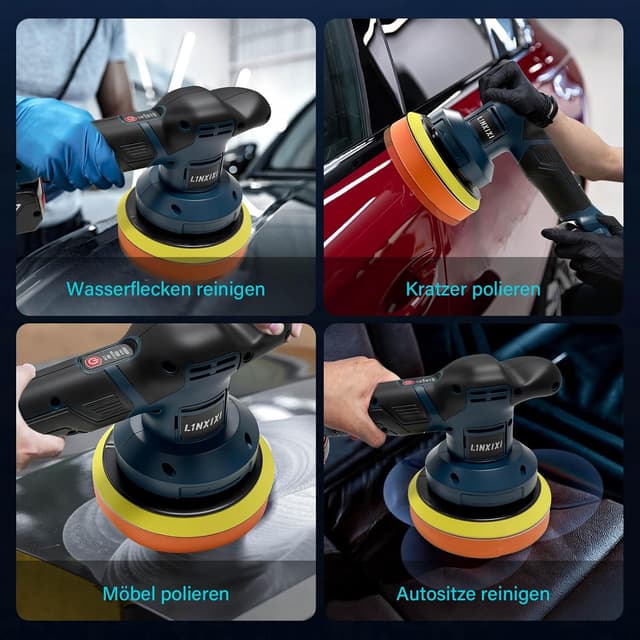 LINXIXI

Wasserflecken reinigen

LINXIXI

Kratzer polieren

LINXIXI

Möbel polieren

LINXIXI

Autositze reinigen