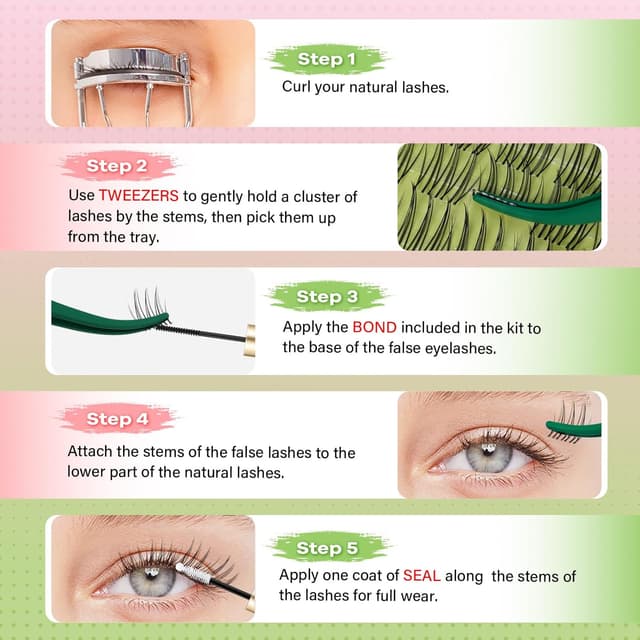 Step 1

Curl your natural lashes.

Step 2

Use TWEEZERS to gently hold a cluster of lashes by the stems, then pick them up from the tray.

Step 3

Apply the BOND included in the kit to the base of the false eyelashes.

Step 4

Attach the stems of the false lashes to the lower part of the natural lashes.

Step 5

Apply one coat of SEAL along the stems of the lashes for full wear.