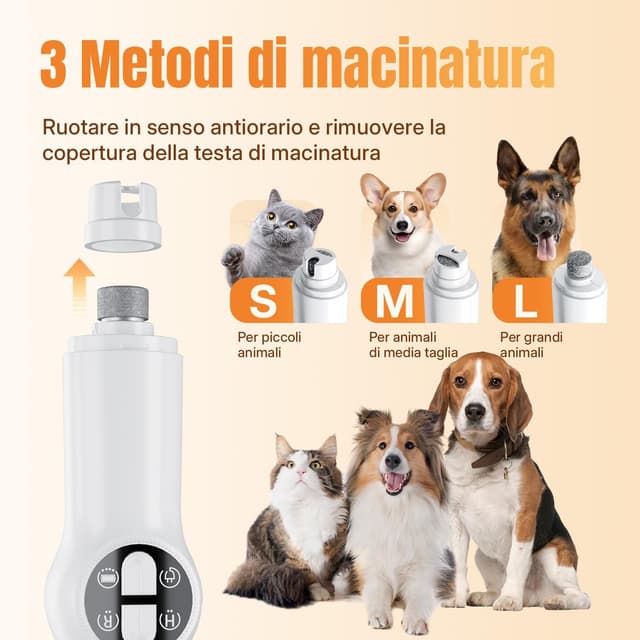 3 Metodi di macinatura

Ruotare in senso antiorario e rimuovere la copertura della testa di macinatura

S

Per piccoli animali

M

Per animali di media taglia

L

Per grandi animali

R

H