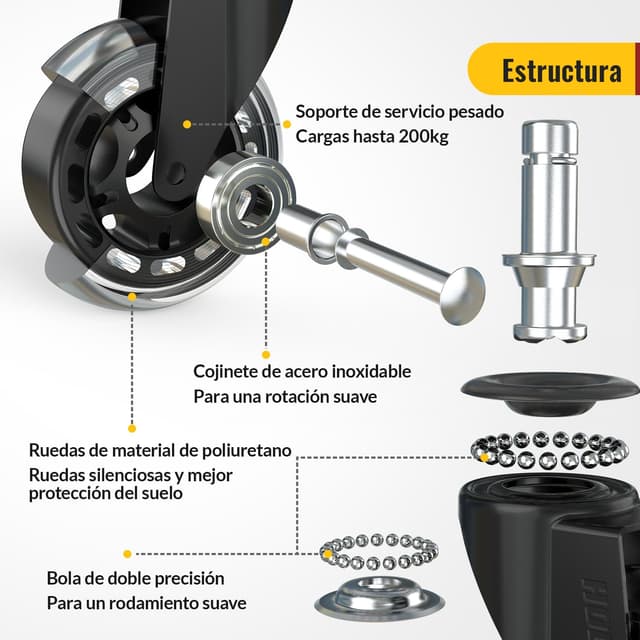 Estructura

Soporte de servicio pesado
Cargas hasta 200kg

Cojinete de acero inoxidable
Para una rotación suave

Ruedas de material de poliuretano
Ruedas silenciosas y mejor protección del suelo

Bola de doble precisión
Para un rodamiento suave