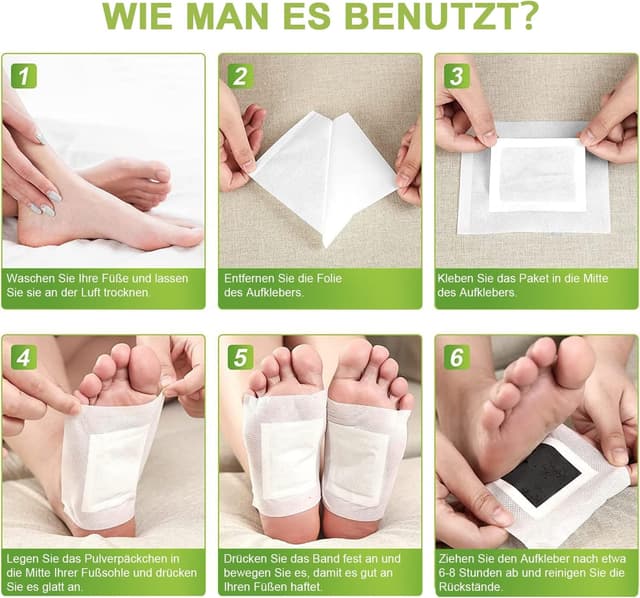 WIE MAN ES BENUTZT?

1

Waschen Sie Ihre Füße und lassen Sie sie an der Luft trocknen.

2

Entfernen Sie die Folie des Aufklebers.

3

Kleben Sie das Paket in die Mitte des Aufklebers.

4

Legen Sie das Pulverpäckchen in die Mitte Ihrer Fußsohle und drücken Sie es glatt an.

5

Drücken Sie das Band fest an und bewegen Sie es, damit es gut an Ihren Füßen haftet.

6

Ziehen Sie den Aufkleber nach etwa 6-8 Stunden ab und reinigen Sie die Rückstände.