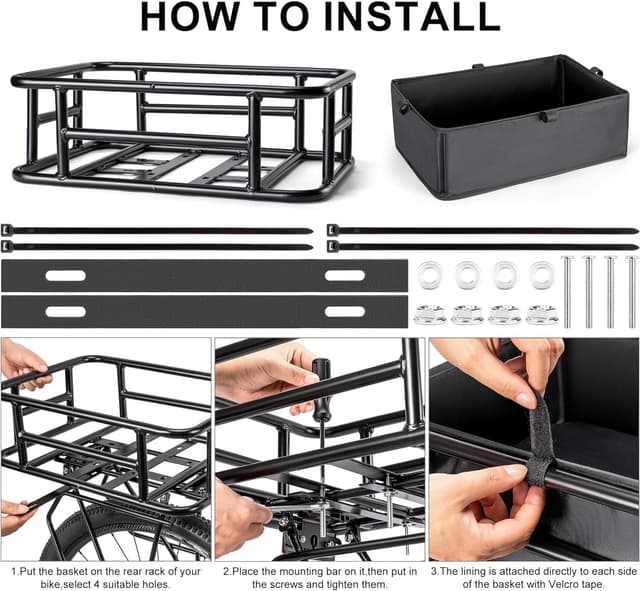 HOW TO INSTALL

1.Put the basket on the rear rack of your bike,select 4 suitable holes.

2.Place the mounting bar on it,then put in the screws and tighten them.

3.The lining is attached directly to each side of the basket with Velcro tape.