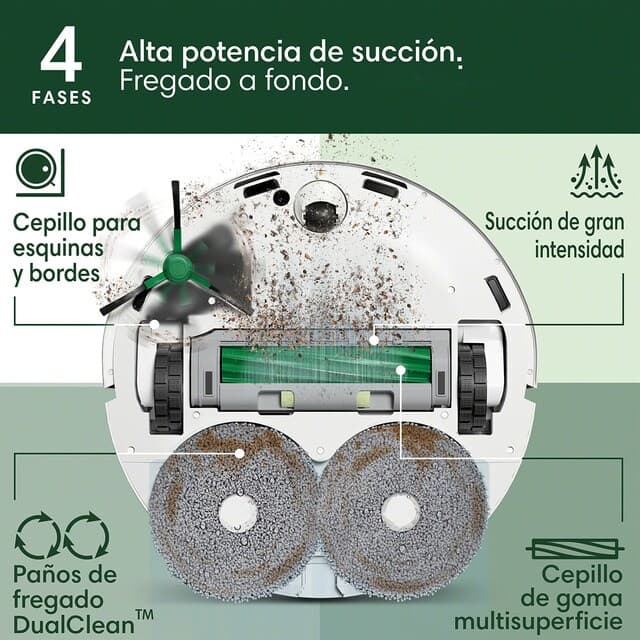 4 FASES

Alta potencia de succión. Fregado a fondo.

Cepillo para esquinas y bordes

Succión de gran intensidad

Paños de fregado DualClean™

Cepillo de goma multisuperficie