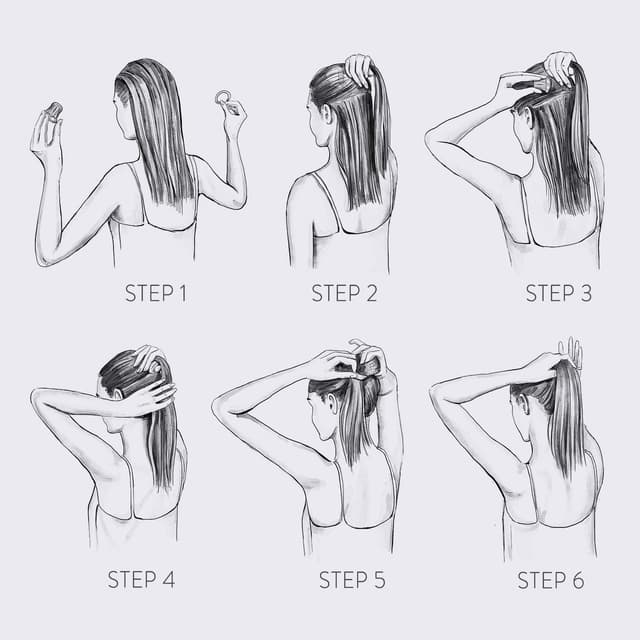 STEP 1

STEP 2

STEP 3

STEP 4

STEP 5

STEP 6