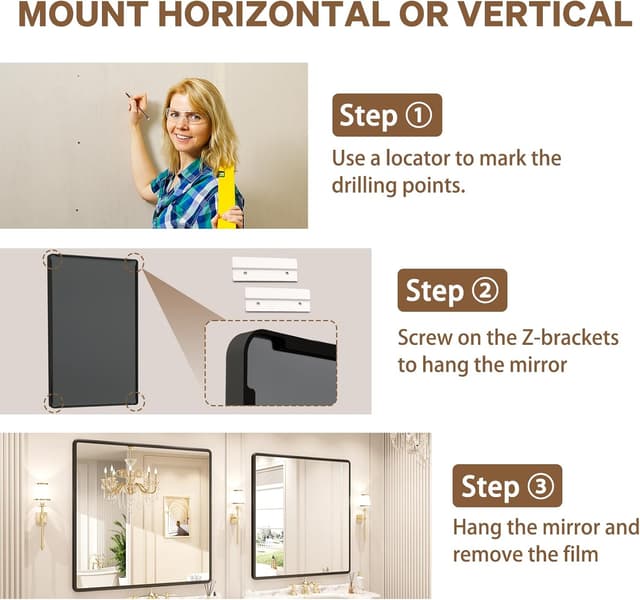 MOUNT HORIZONTAL OR VERTICAL

Step ①

Use a locator to mark the drilling points.

Step ②

Screw on the Z-brackets to hang the mirror

Step ③

Hang the mirror and remove the film