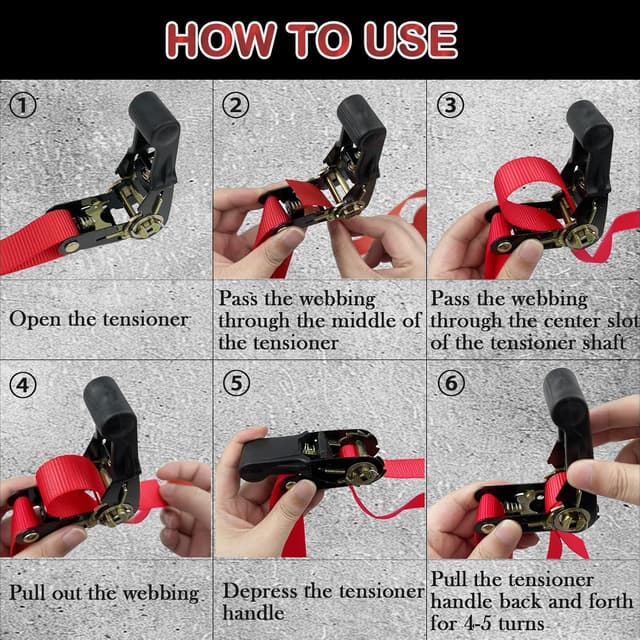 HOW TO USE

①

Open the tensioner

②

Pass the webbing through the middle of the tensioner

③

Pass the webbing through the center slot of the tensioner shaft

④

Pull out the webbing

⑤

Depress the tensioner handle

⑥

Pull the tensioner handle back and forth for 4-5 turns