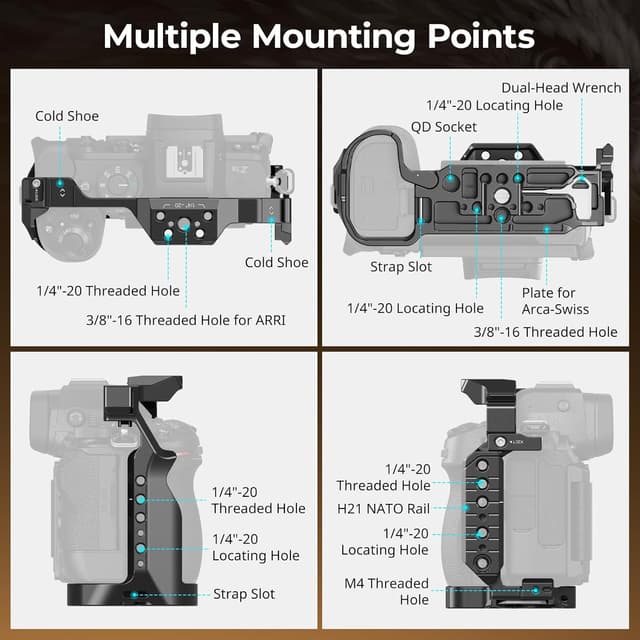 Multiple Mounting Points

Cold Shoe

Cold Shoe

1/4"-20 Threaded Hole

3/8"-16 Threaded Hole for ARRI

Dual-Head Wrench

1/4"-20 Locating Hole

QD Socket

Strap Slot

1/4"-20 Locating Hole

Plate for Arca-Swiss

3/8"-16 Threaded Hole

1/4"-20 Threaded Hole

1/4"-20 Locating Hole

Strap Slot

1/4"-20 Threaded Hole

H21 NATO Rail

1/4"-20 Locating Hole

M4 Threaded Hole