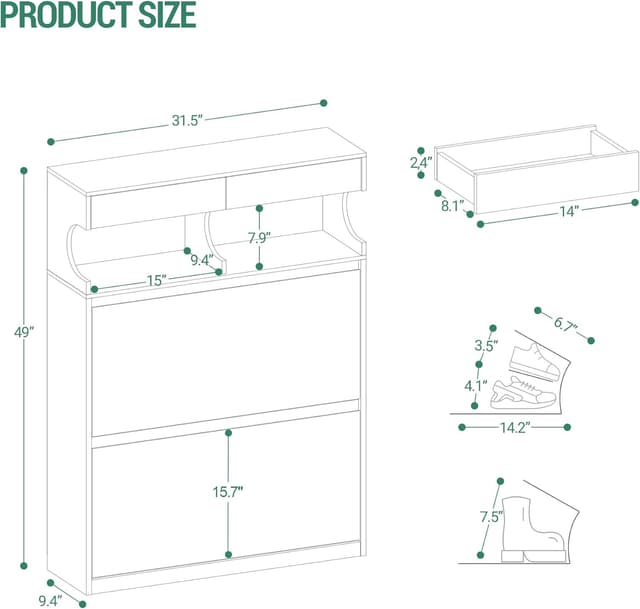 PRODUCT SIZE

31.5"

49"

7.9"

9.4"

15"

15.7"

9.4"

2.4"

8.1"

14"

6.7"

3.5"

4.1"

14.2"

7.5"