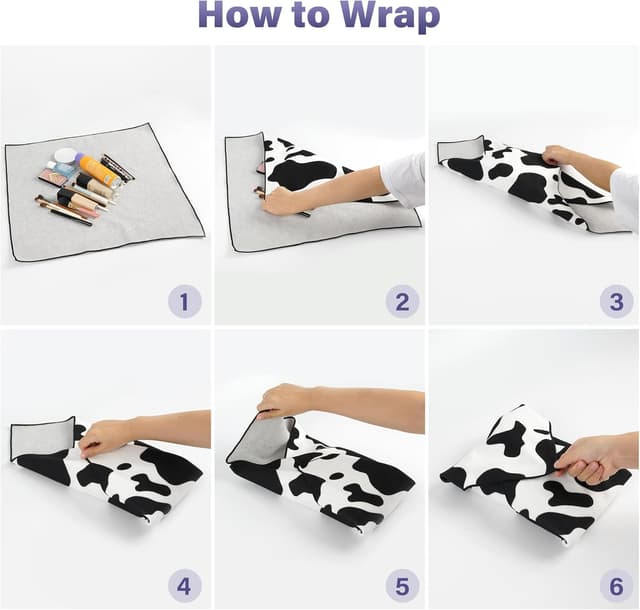 How to Wrap

1

2

3

4

5

6