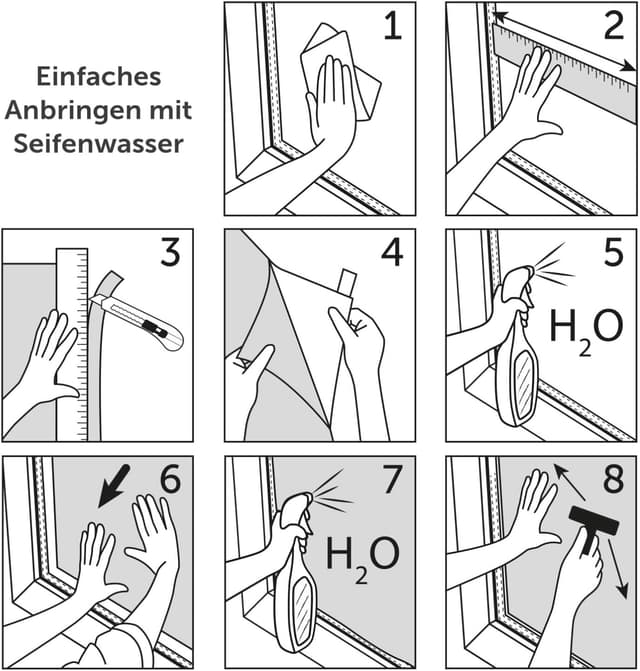 Einfaches Anbringen mit Seifenwasser

1

2

3

4

5

$H_2O$

6

7

$H_2O$

8