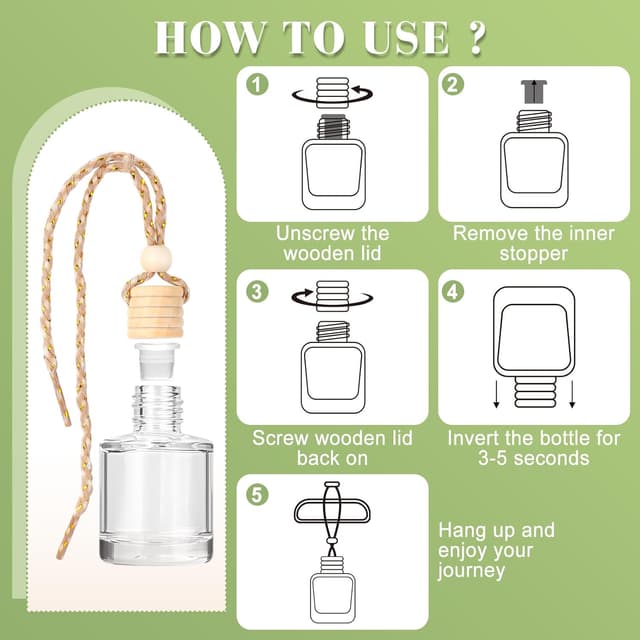 HOW TO USE ?

1

Unscrew the wooden lid

2

Remove the inner stopper

3

Screw wooden lid back on

4

Invert the bottle for 3-5 seconds

5

Hang up and enjoy your journey