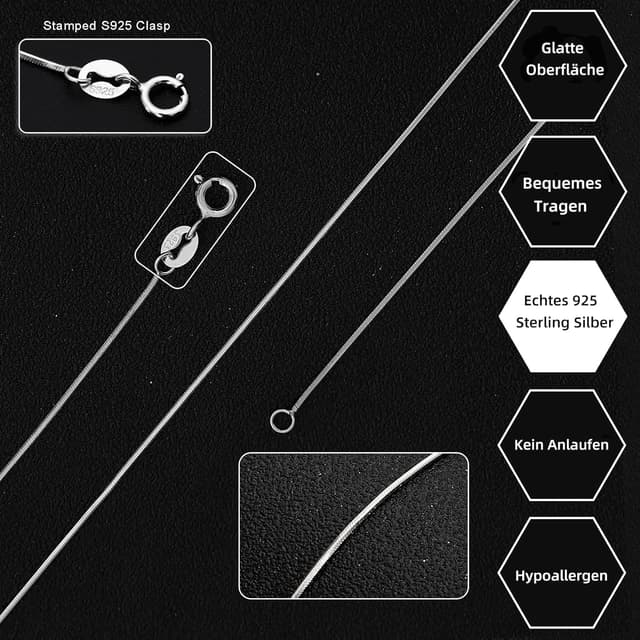 Stamped S925 Clasp

S925

925

Glatte Oberfläche

Bequemes Tragen

Echtes 925 Sterling Silber

Kein Anlaufen

Hypoallergen