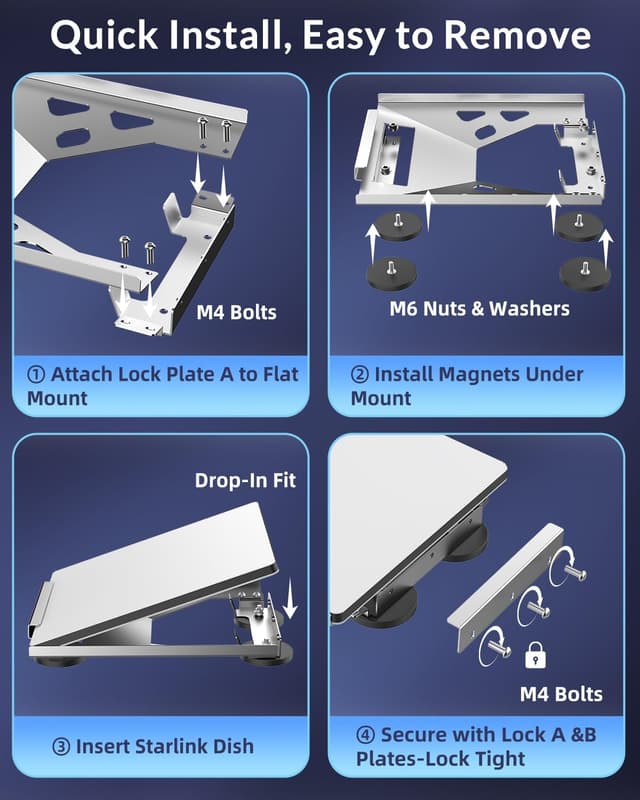 Quick Install, Easy to Remove

M4 Bolts

① Attach Lock Plate A to Flat Mount

M6 Nuts & Washers

② Install Magnets Under Mount

Drop-In Fit

③ Insert Starlink Dish

M4 Bolts

④ Secure with Lock A &B Plates-Lock Tight